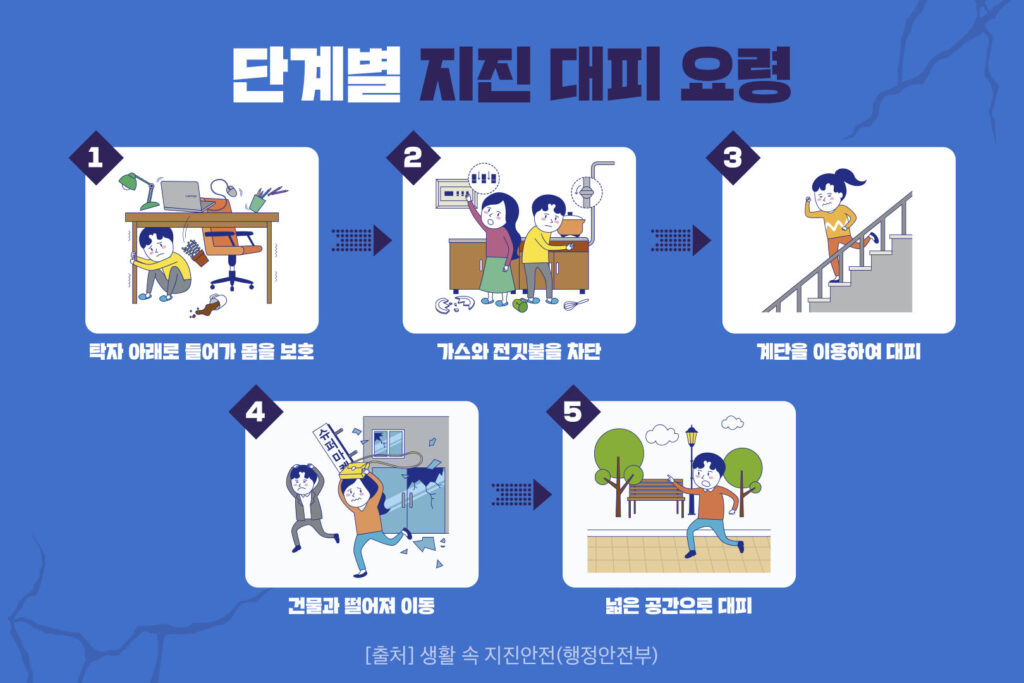 단계별 지진 대피 요령

1
탁자 아래로 들어가 몸을 보호

2
가스와 전깃불을 차단

3
계단을 이용하여 대피

4
슈퍼마켓
건물과 떨어져 이동

5
넓은 공간으로 대피

[출처] 생활 속 지진안전(행정안전부)